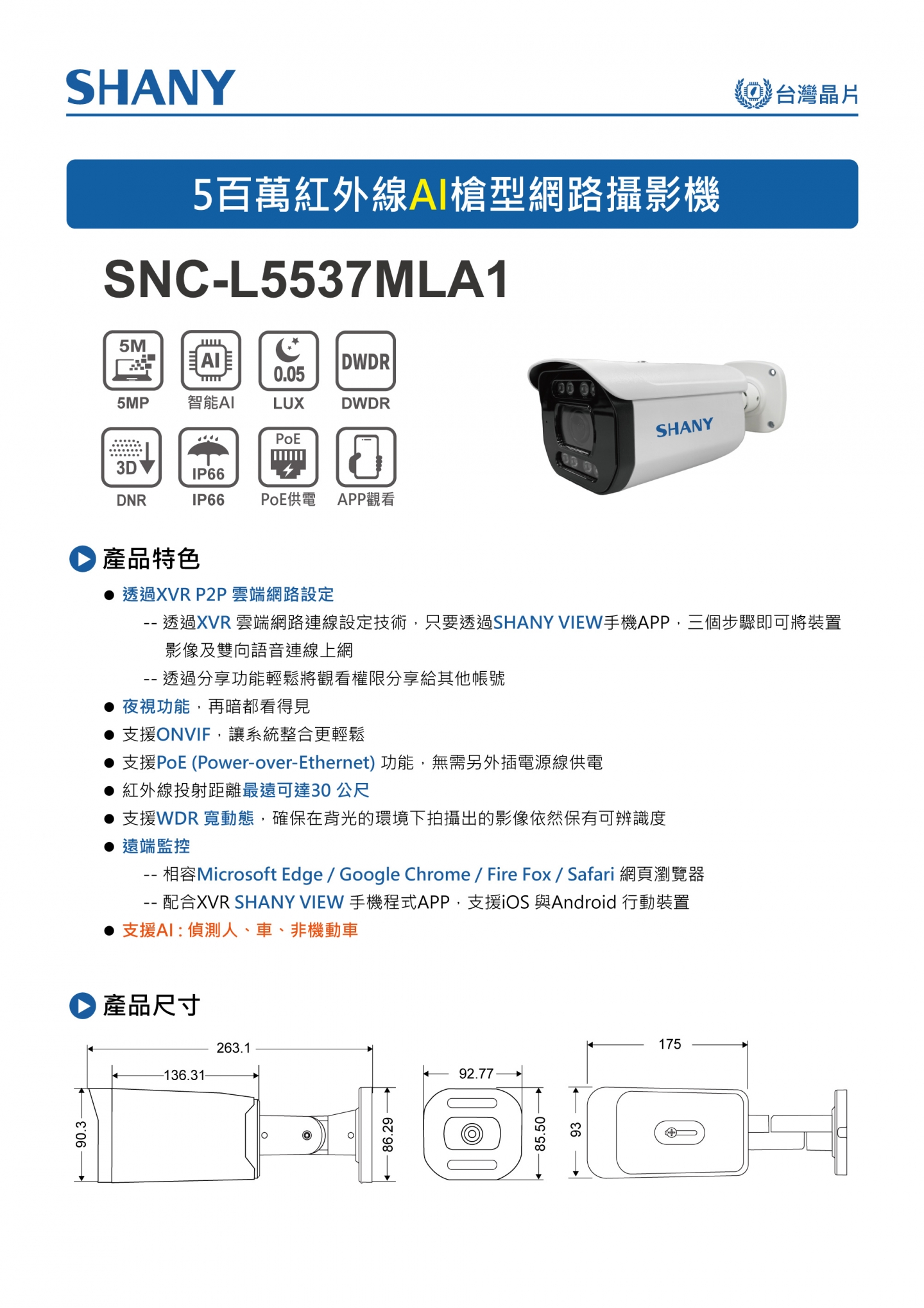 SHANY

台灣晶片

5百萬紅外線AI槍型網路攝影機

SNC-L5537MLA1

5M
5MP

AI
智能AI

0.05
LUX

DWDR
DWDR

3D
DNR

IP66
IP66

PoE
PoE供電

APP觀看

SHANY

產品特色

● 透過XVR P2P 雲端網路設定
-- 透過XVR 雲端網路連線設定技術，只要透過SHANY VIEW手機APP，三個步驟即可將裝置影像及雙向語音連線上網
-- 透過分享功能輕鬆將觀看權限分享給其他帳號

● 夜視功能，再暗都看得見

● 支援ONVIF，讓系統整合更輕鬆

● 支援PoE (Power-over-Ethernet) 功能，無需另外插電源線供電

● 紅外線投射距離最遠可達30 公尺

● 支援WDR 寬動態，確保在背光的環境下拍攝出的影像依然保有可辨識度

● 遠端監控
-- 相容Microsoft Edge / Google Chrome / Fire Fox / Safari 網頁瀏覽器
-- 配合XVR SHANY VIEW 手機程式APP，支援iOS 與Android 行動裝置

● 支援AI : 偵測人、車、非機動車

產品尺寸

263.1
136.31
90.3
86.29
92.77
85.50
175
93